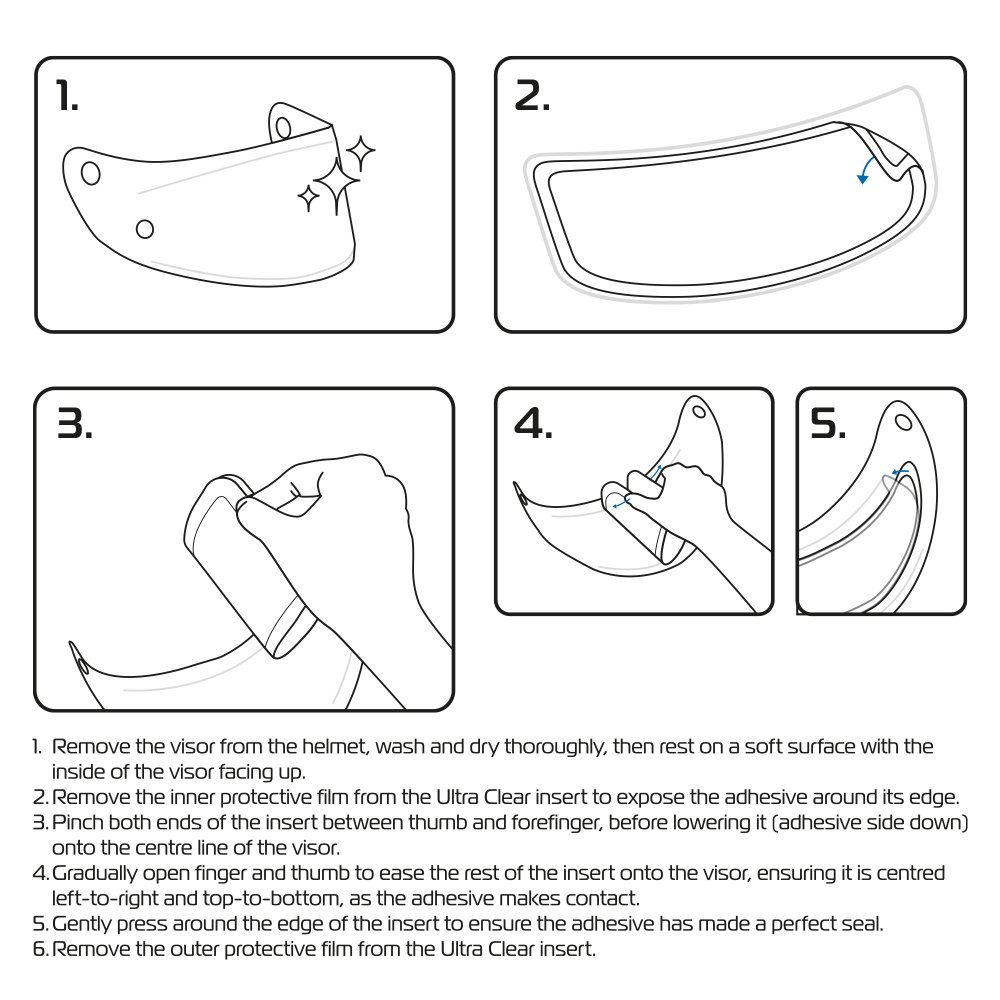 1.

2.

3.

4.

5.

1. Remove the visor from the helmet, wash and dry thoroughly, then rest on a soft surface with the inside of the visor facing up.
2. Remove the inner protective film from the Ultra Clear insert to expose the adhesive around its edge.
3. Pinch both ends of the insert between thumb and forefinger, before lowering it (adhesive side down) onto the centre line of the visor.
4. Gradually open finger and thumb to ease the rest of the insert onto the visor, ensuring it is centred left-to-right and top-to-bottom, as the adhesive makes contact.
5. Gently press around the edge of the insert to ensure the adhesive has made a perfect seal.
6. Remove the outer protective film from the Ultra Clear insert.